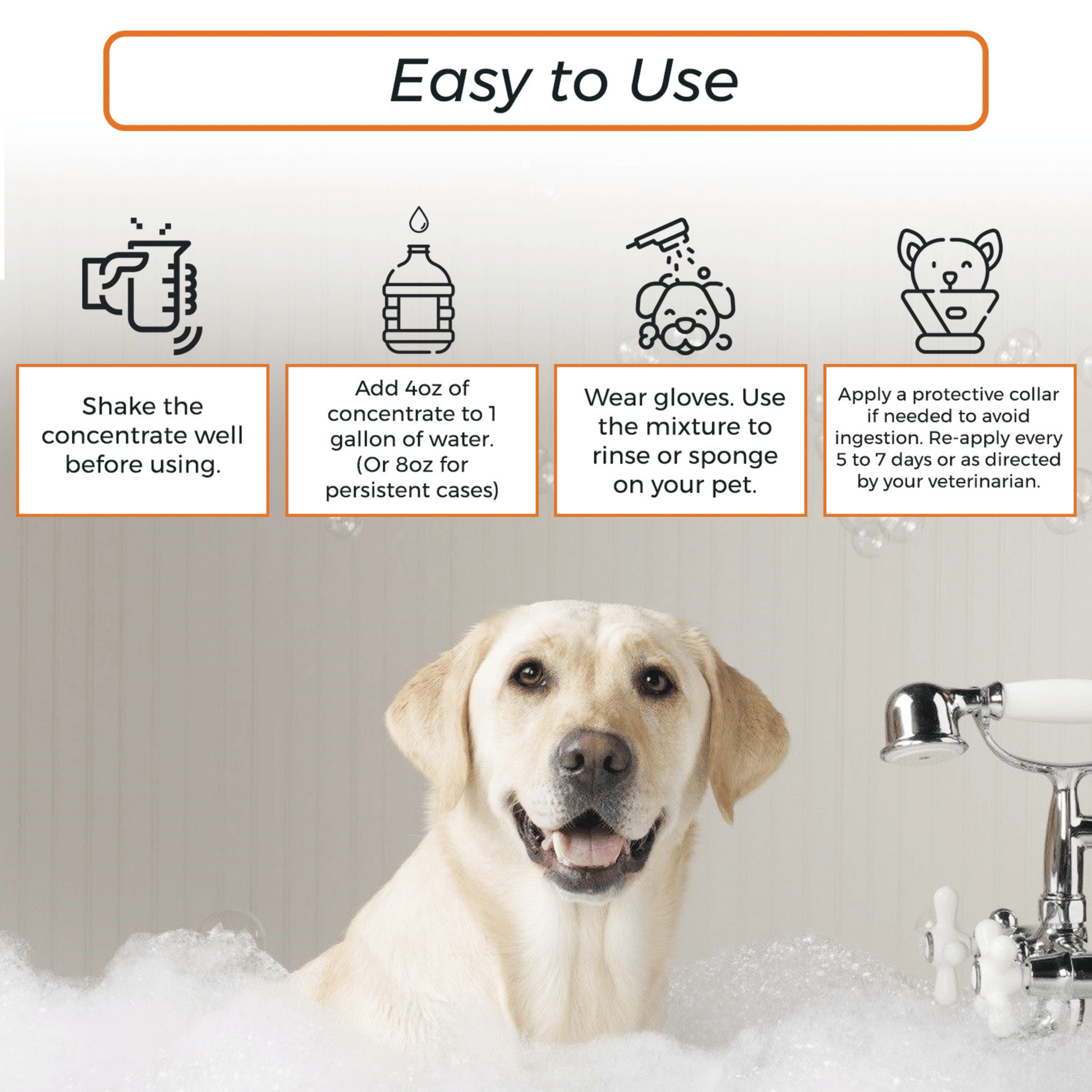 Easy to Use

Shake the concentrate well before using.

Add 4oz of concentrate to 1 gallon of water. (Or 8oz for persistent cases)

Wear gloves. Use the mixture to rinse or sponge on your pet.

Apply a protective collar if needed to avoid ingestion. Re-apply every 5 to 7 days or as directed by your veterinarian.